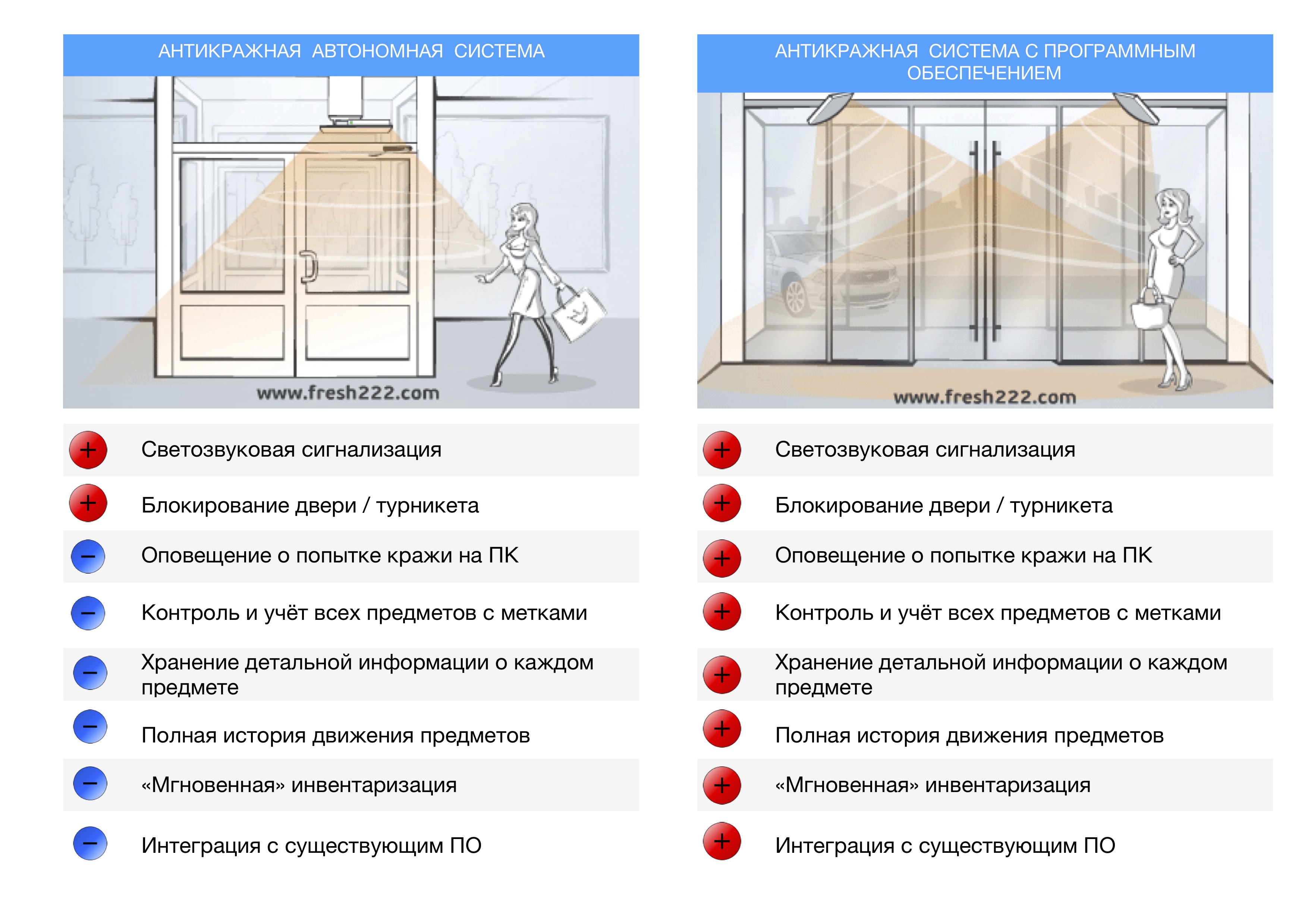 АНТИКРАЖНАЯ АВТОНОМНАЯ СИСТЕМА

www.fresh222.com

+ Светозвуковая сигнализация

+ Блокирование двери / турникета

− Оповещение о попытке кражи на ПК

− Контроль и учёт всех предметов с метками

− Хранение детальной информации о каждом предмете

− Полная история движения предметов

− «Мгновенная» инвентаризация

− Интеграция с существующим ПО

АНТИКРАЖНАЯ СИСТЕМА С ПРОГРАММНЫМ ОБЕСПЕЧЕНИЕМ

www.fresh222.com

+ Светозвуковая сигнализация

+ Блокирование двери / турникета

+ Оповещение о попытке кражи на ПК

+ Контроль и учёт всех предметов с метками

+ Хранение детальной информации о каждом предмете

+ Полная история движения предметов

+ «Мгновенная» инвентаризация

+ Интеграция с существующим ПО